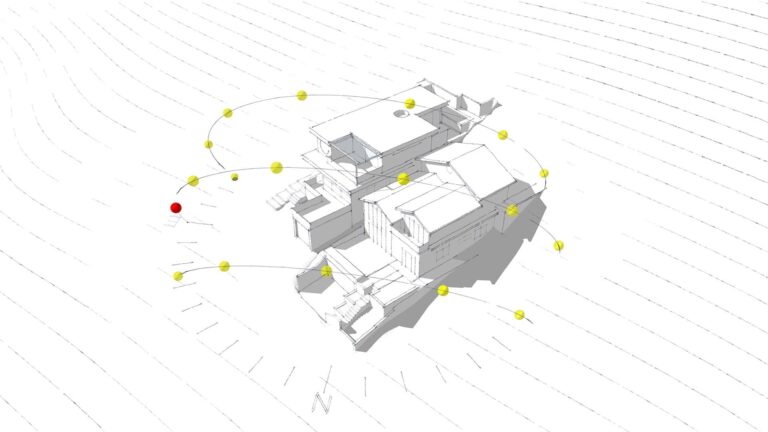 N